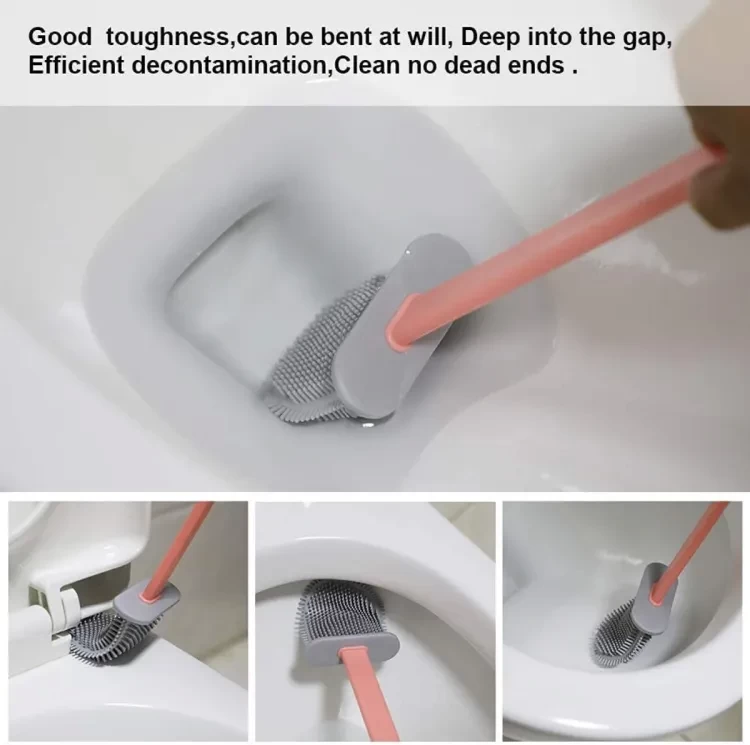 Good toughness,can be bent at will, Deep into the gap, Efficient decontamination,Clean no dead ends .