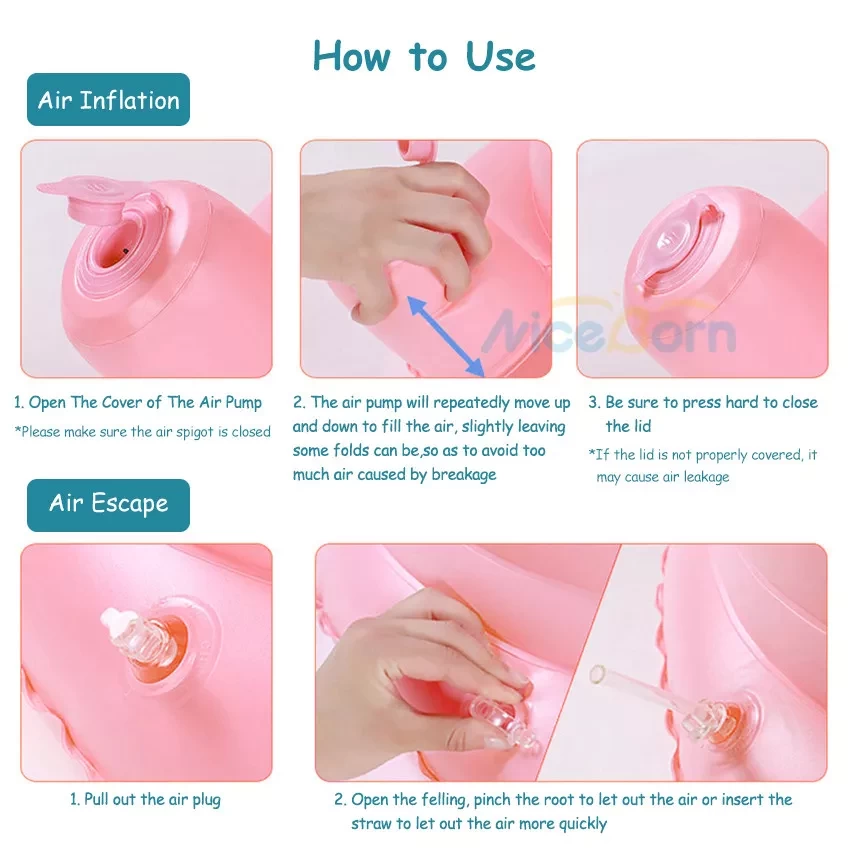 How to Use

Air Inflation

NiceBorn

1. Open The Cover of The Air Pump

*Please make sure the air spigot is closed

2. The air pump will repeatedly move up and down to fill the air, slightly leaving some folds can be,so as to avoid too much air caused by breakage

3. Be sure to press hard to close the lid

*If the lid is not properly covered, it may cause air leakage

Air Escape

1. Pull out the air plug

2. Open the felling, pinch the root to let out the air or insert the straw to let out the air more quickly