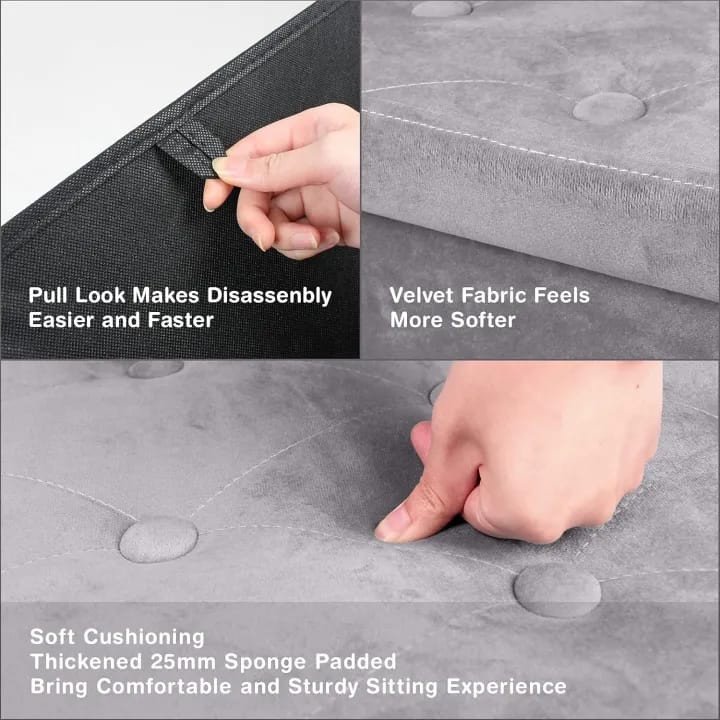 Pull Look Makes Disassenbly Easier and Faster

Velvet Fabric Feels More Softer

Soft Cushioning
Thickened 25mm Sponge Padded
Bring Comfortable and Sturdy Sitting Experience